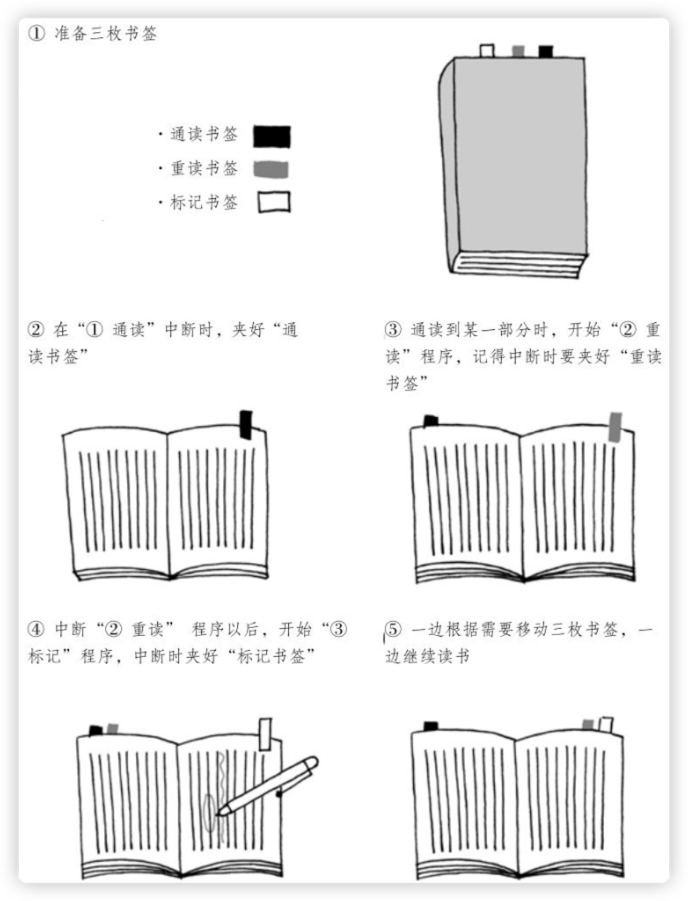 ① 准备三枚书签

· 通读书签
· 重读书签
· 标记书签

② 在“① 通读”中断时，夹好“通读书签”

③ 通读到某一部分时，开始“② 重读”程序，记得中断时要夹好“重读书签”

④ 中断“② 重读” 程序以后，开始“③ 标记”程序，中断时夹好“标记书签”

⑤ 一边根据需要移动三枚书签，一边继续读书